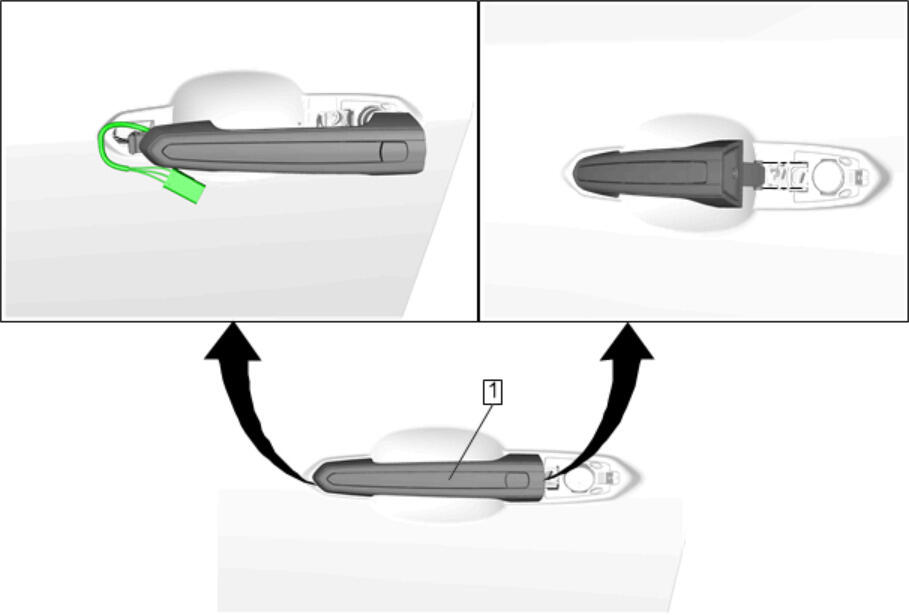 1