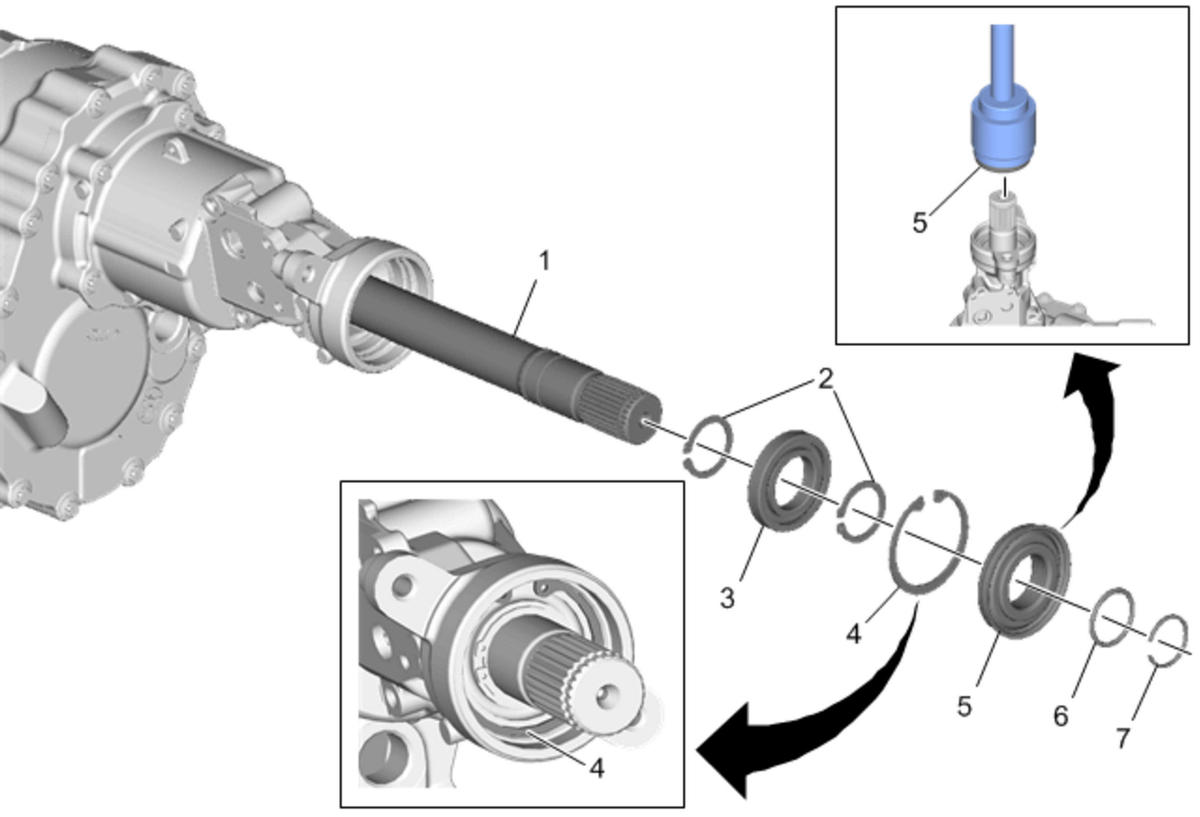 5
1
2
3
4
5
6
7
4