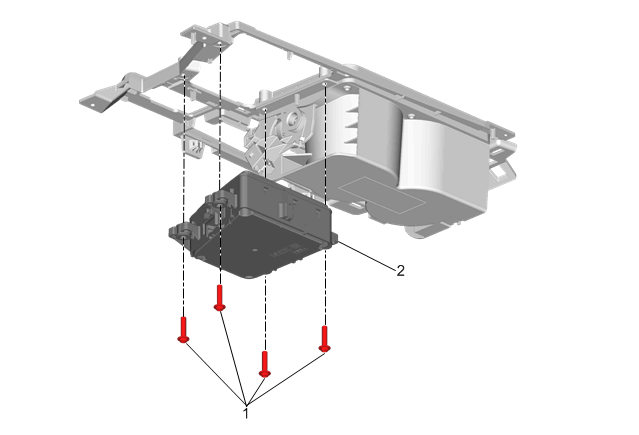 2

1