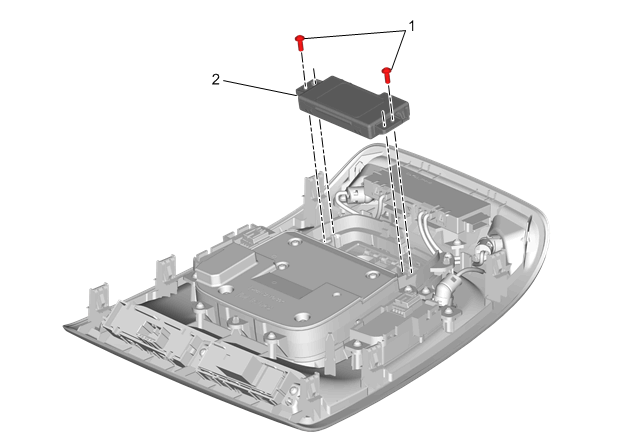 1
2