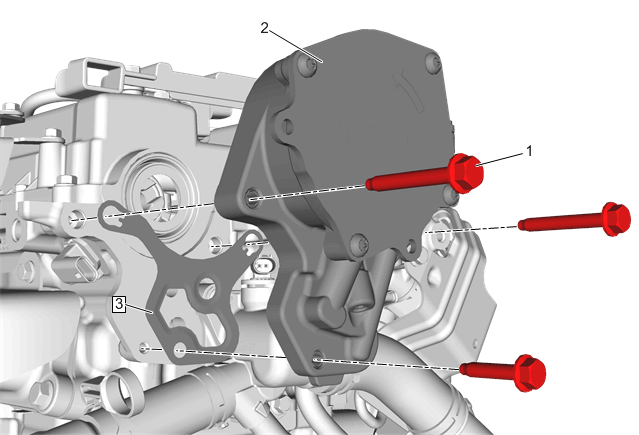 2
1
3