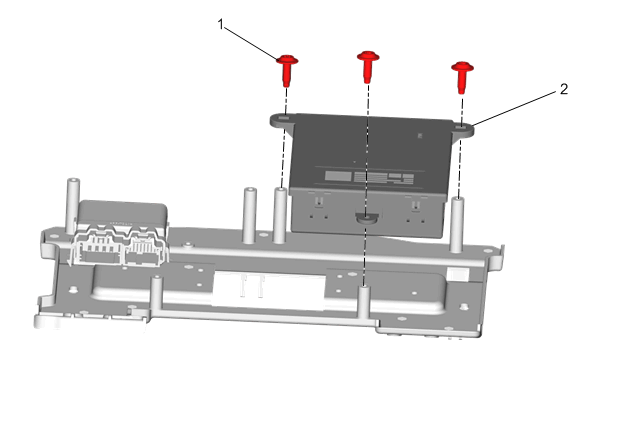 1
2