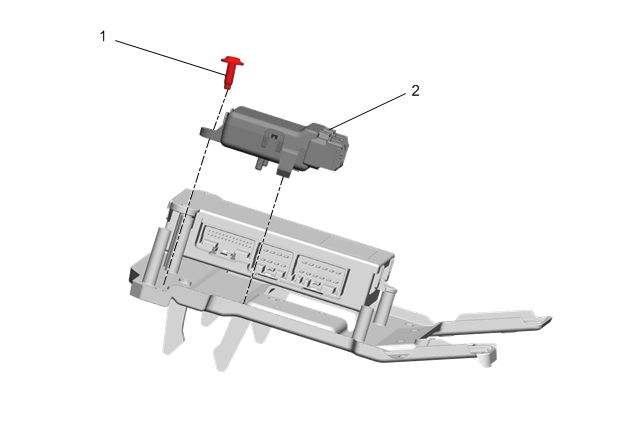 1
2