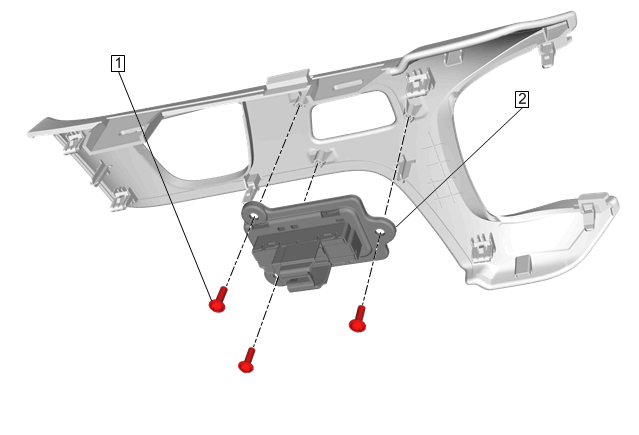 1
2