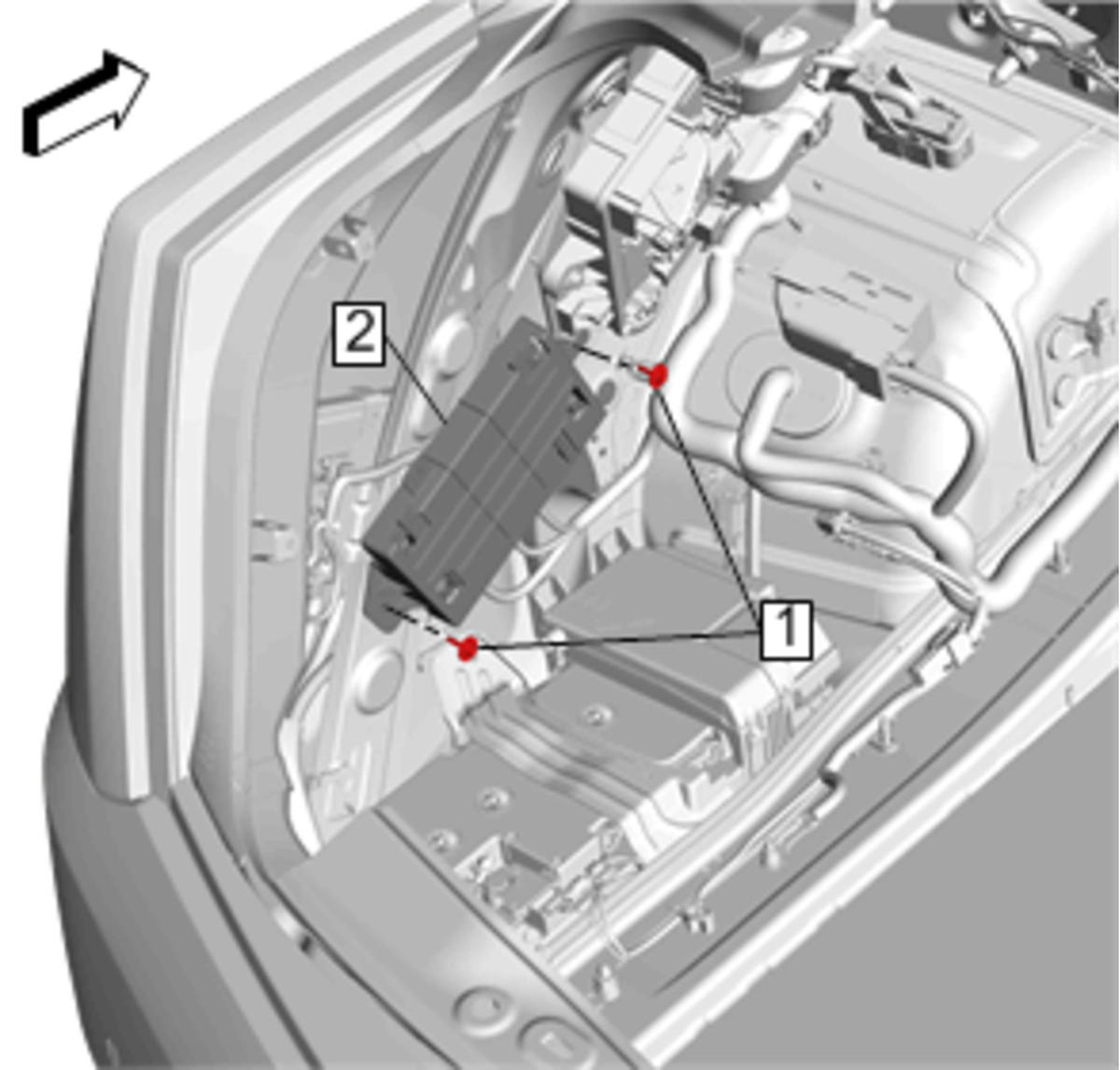 2
1