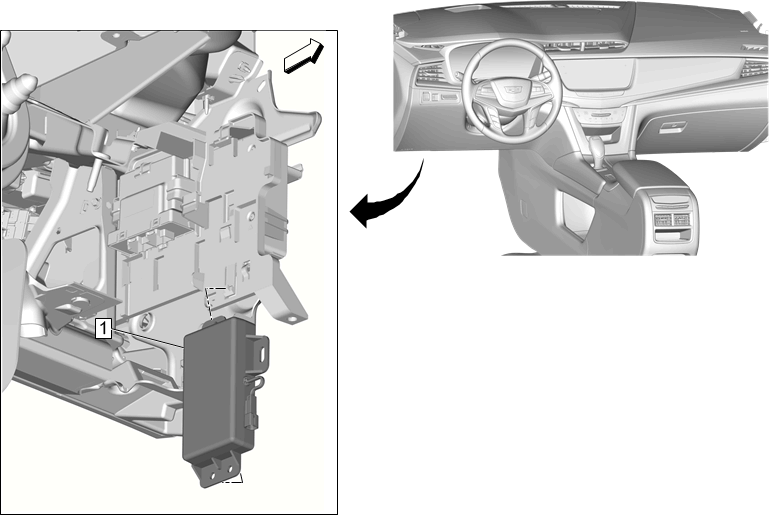 1