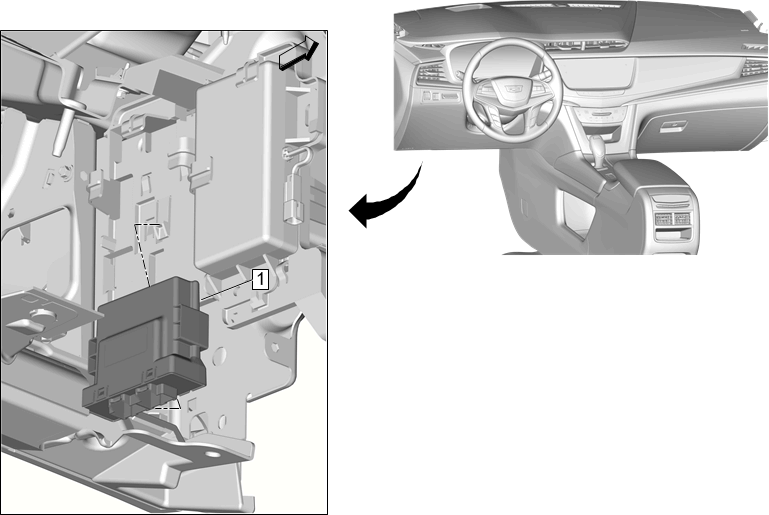 1