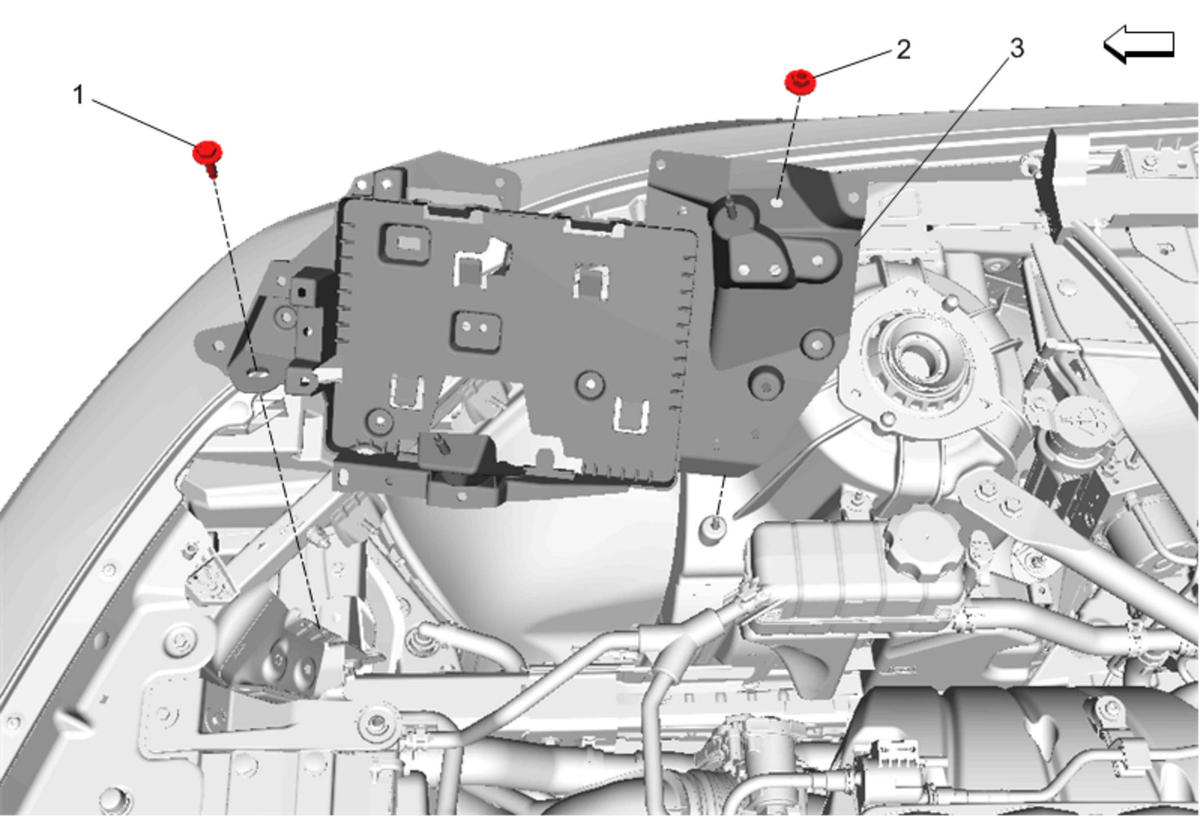 1
2
3