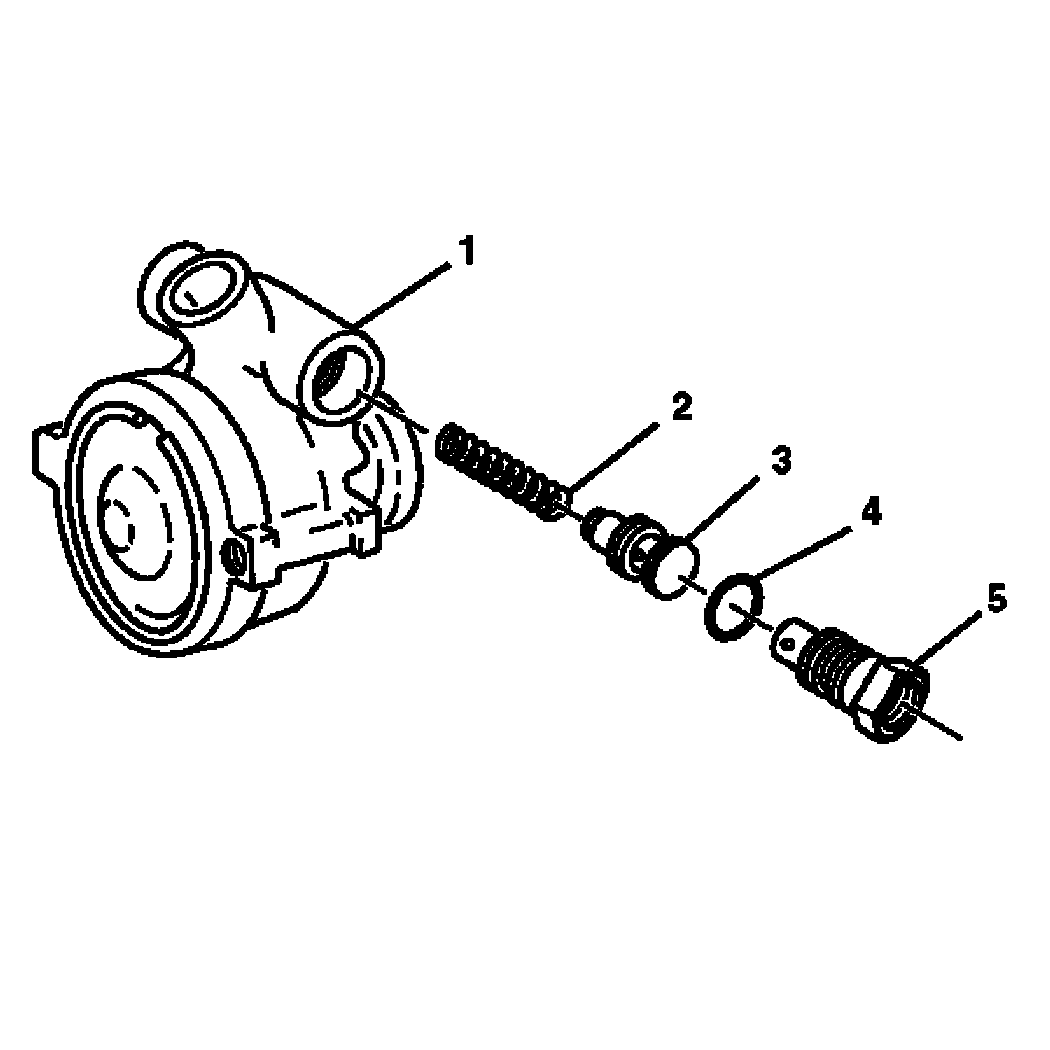 1
2
3
4
5