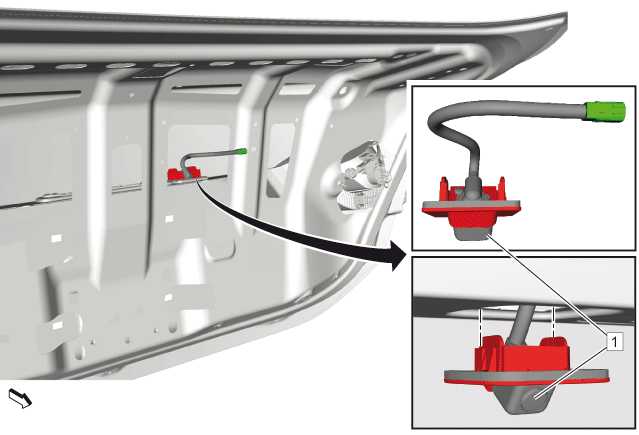 1