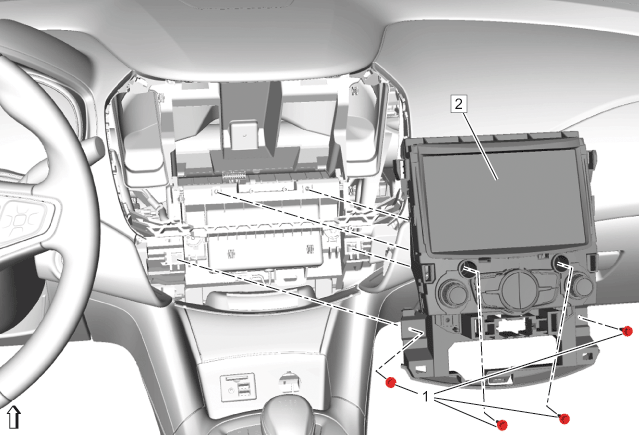 2
1