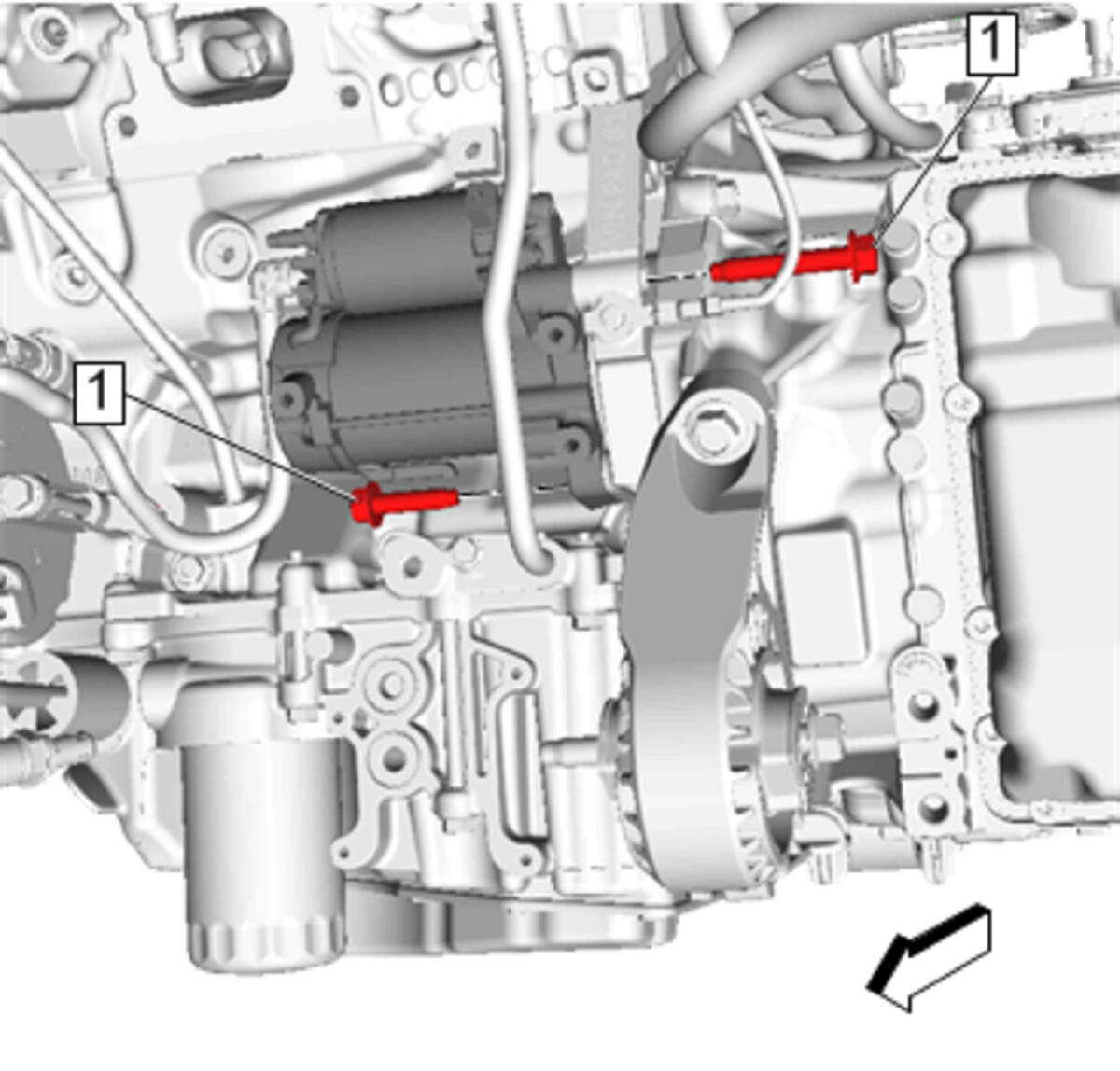 1

1