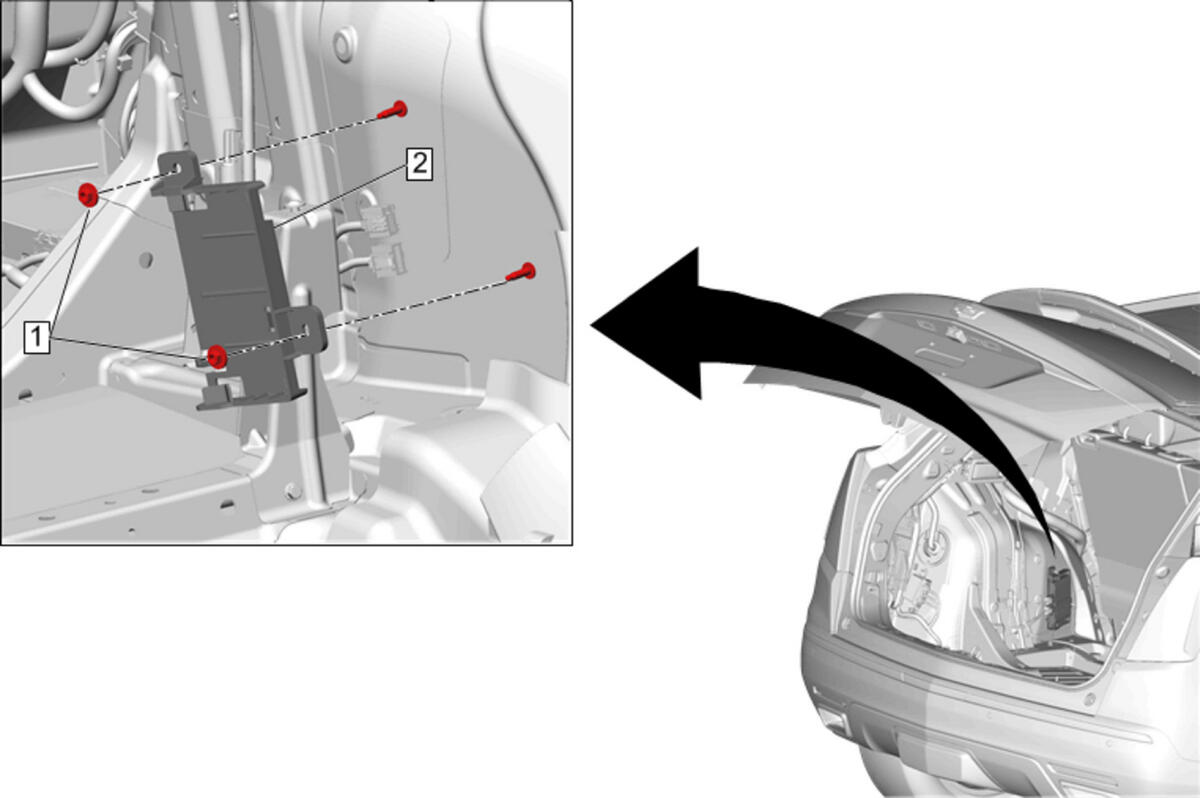 2

1