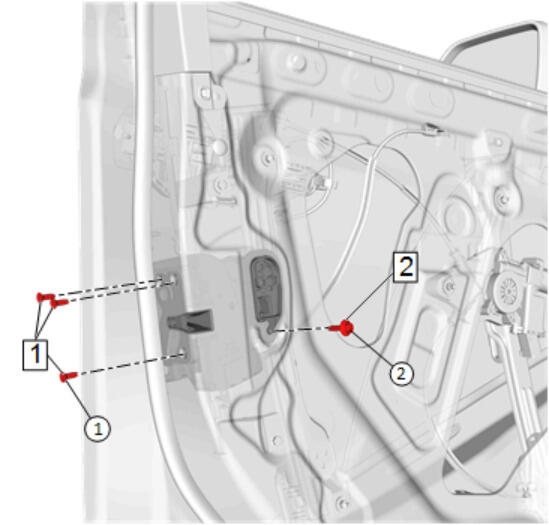 2
1
2
1