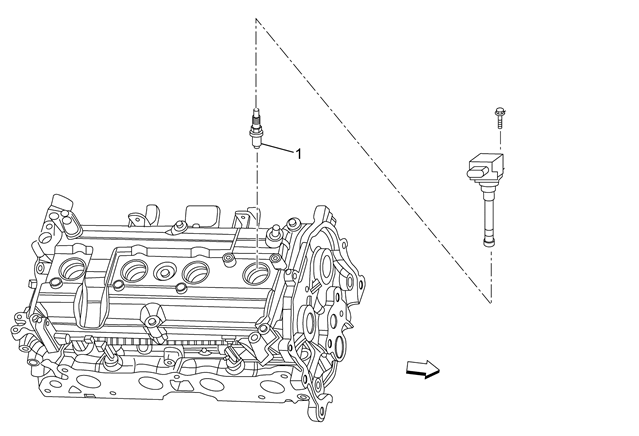 1