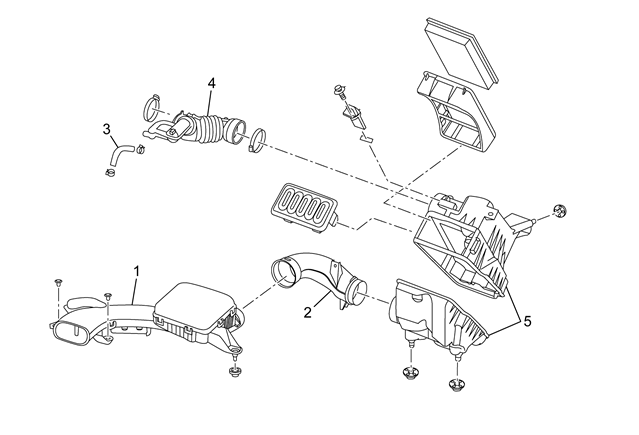 4
3
1
2
5