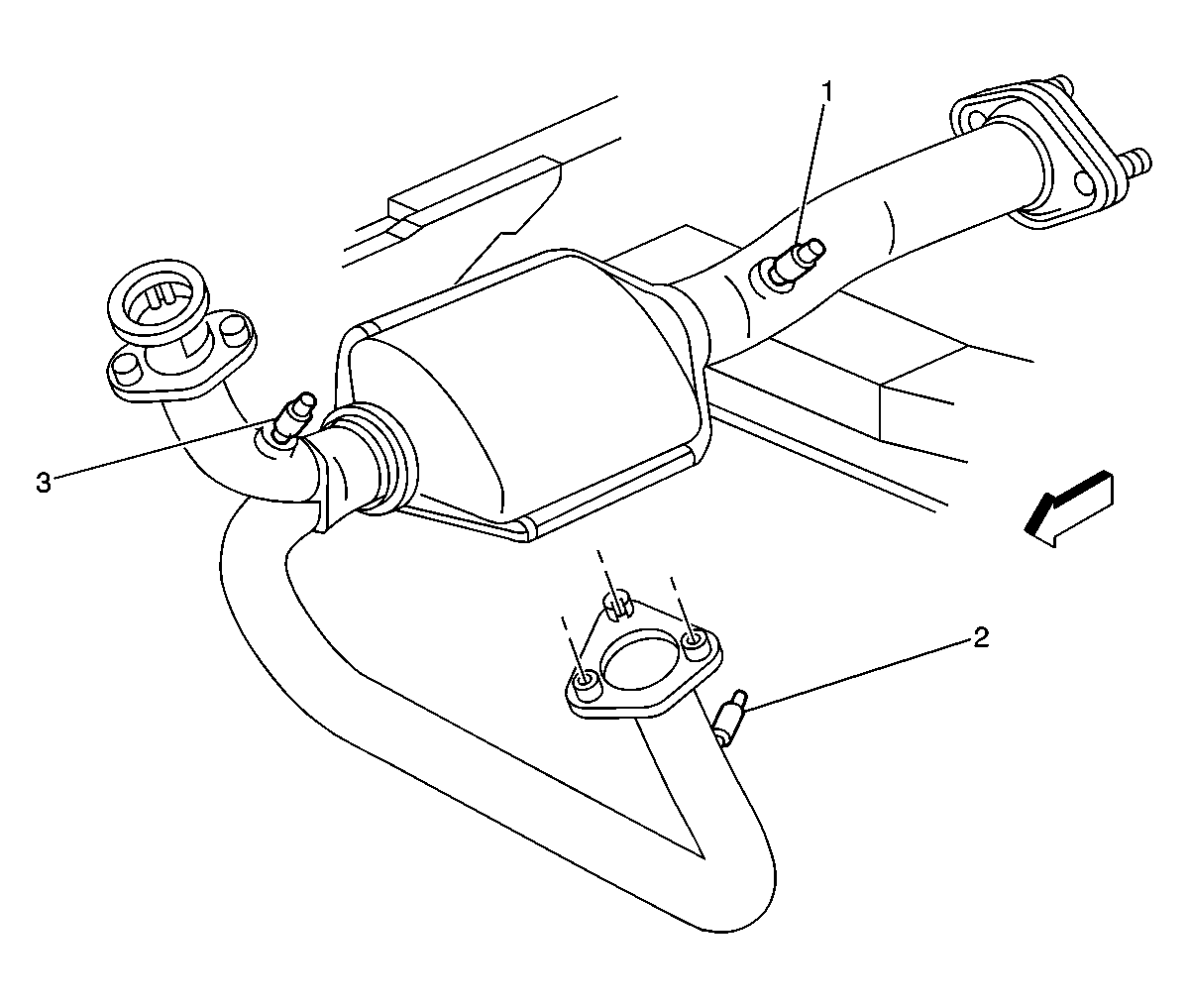 1
3
2