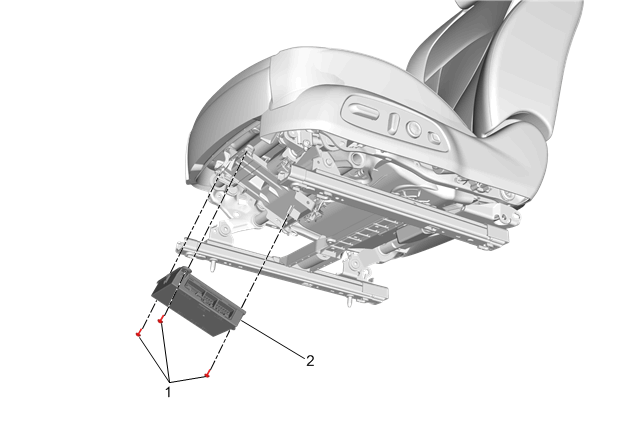 2

1