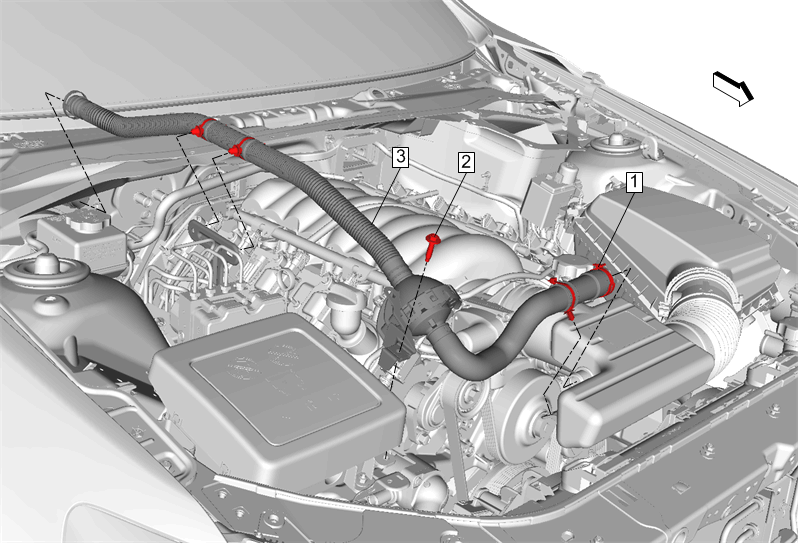 3
2
1