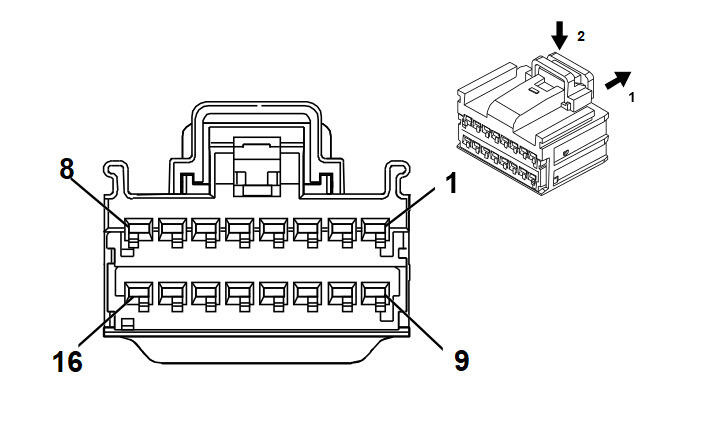 2
1
8
1
16
9