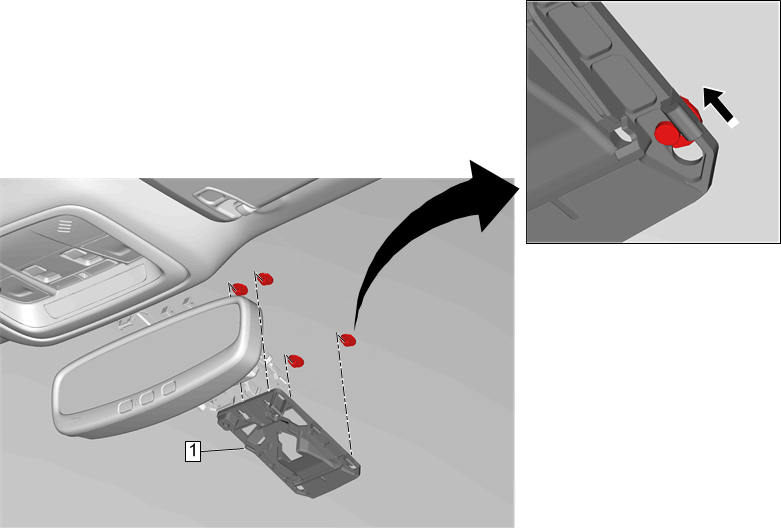 1