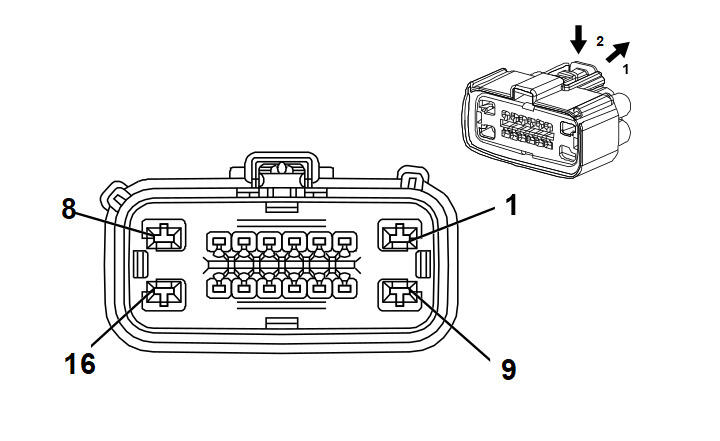 2
1
8
1
16
9