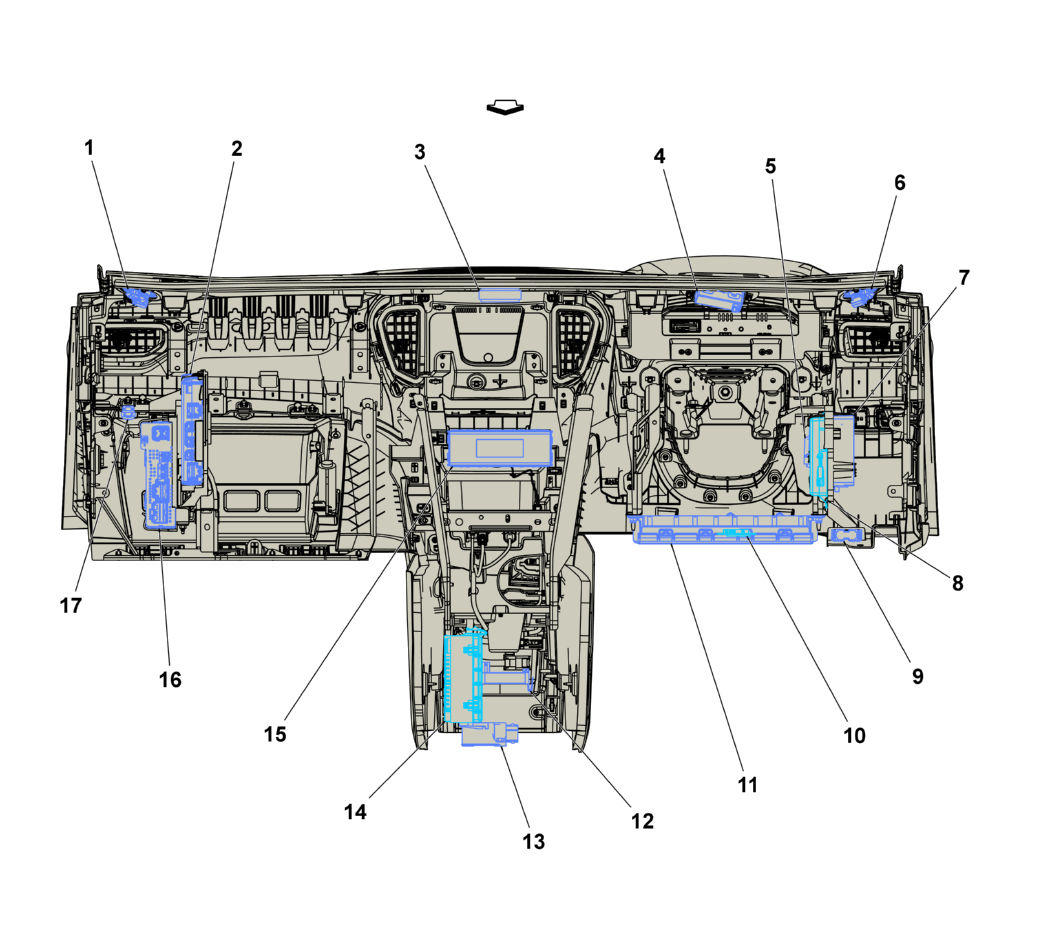 1
2
3
4
5
6
7
8
9
10
11
12
13
14
15
16
17