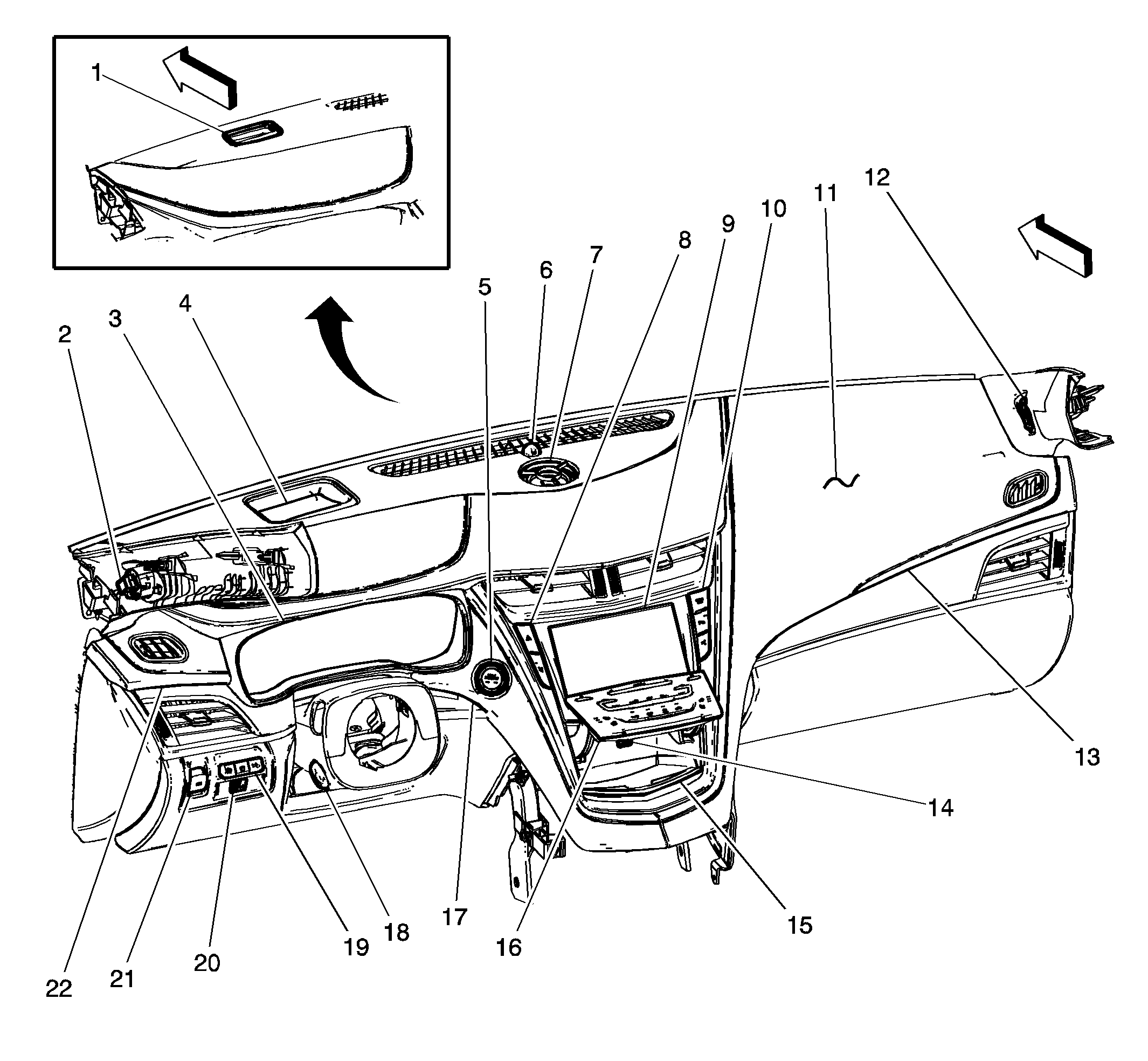 1
2
3
4
5
6
7
8
9
10
11
12
13
14
15
16
17
18
19
20
21
22