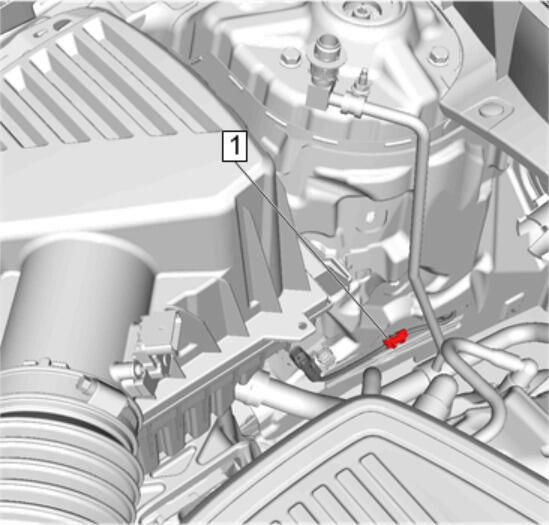 1