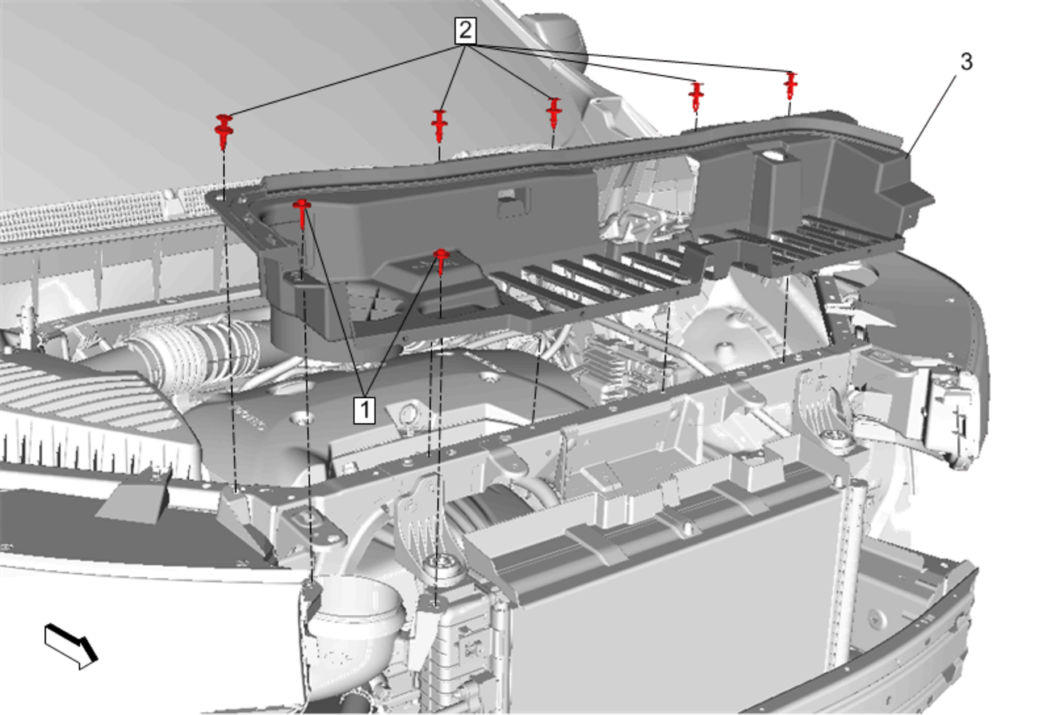 2
3
1