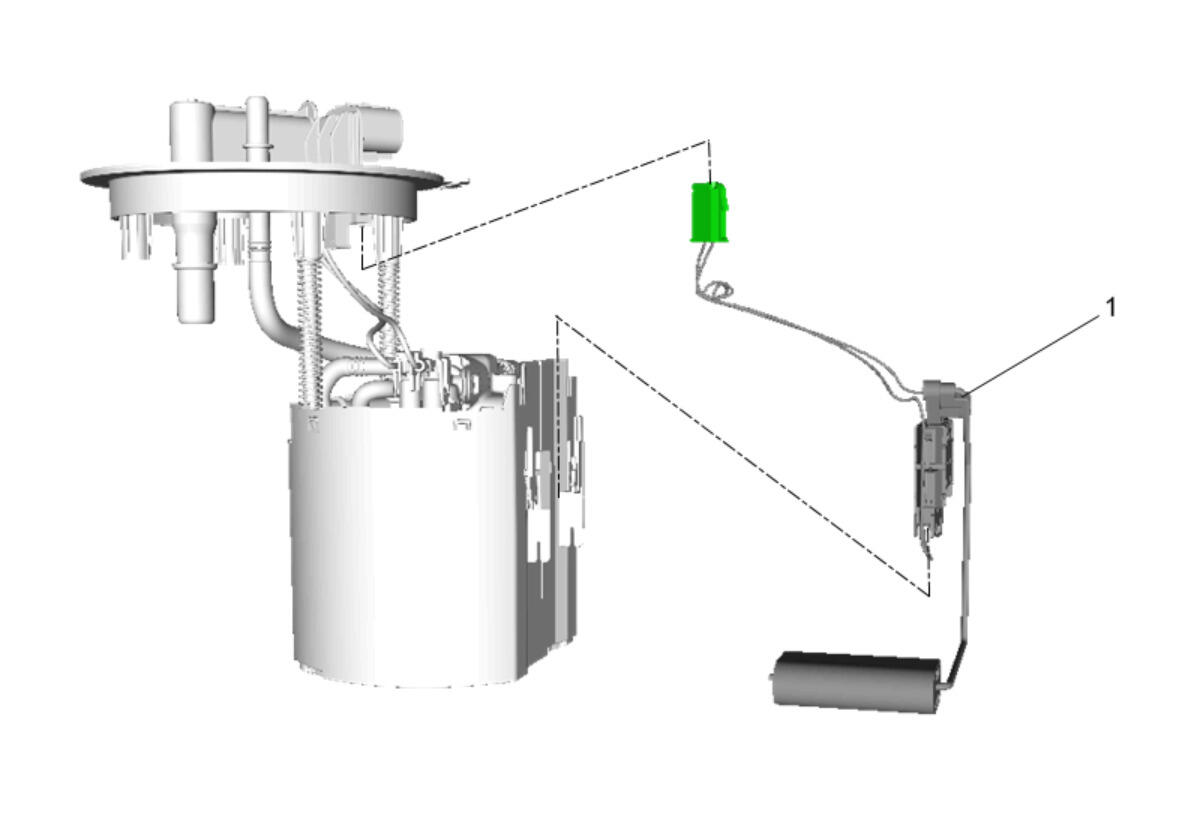 1