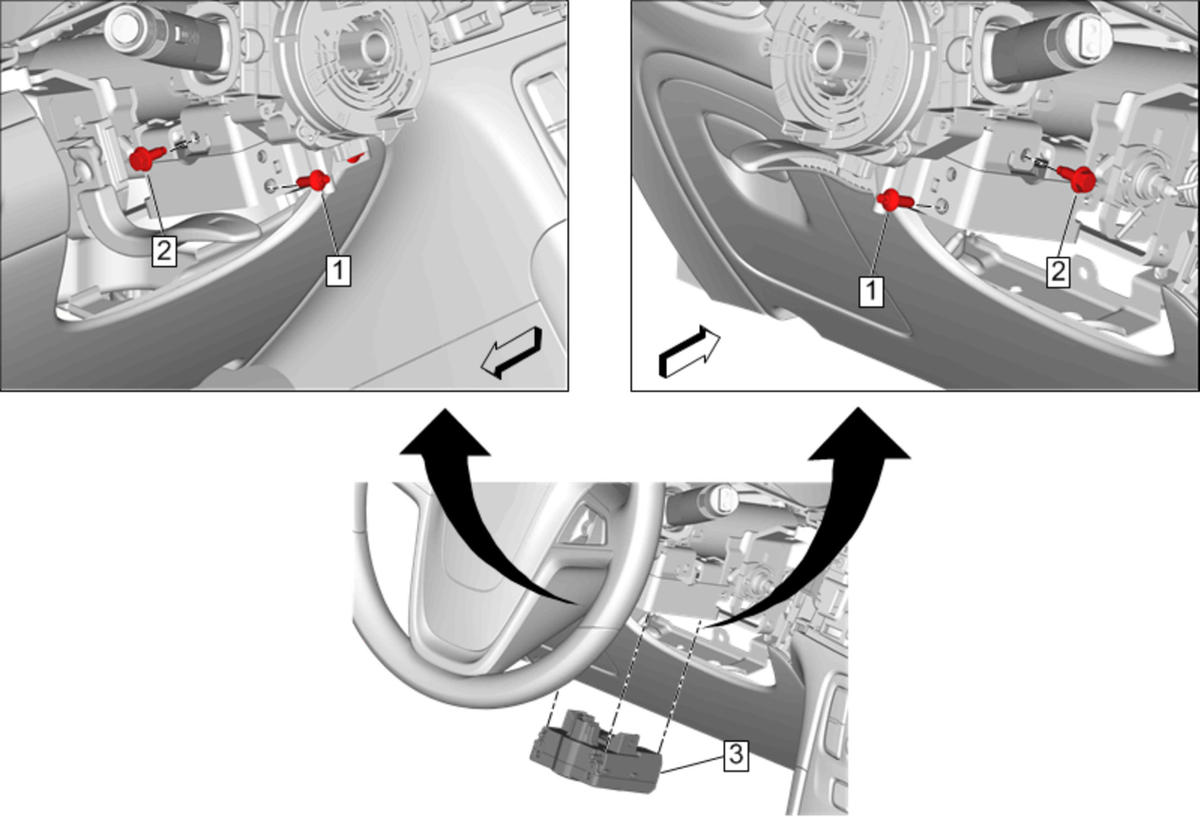 2
1
1
2
3