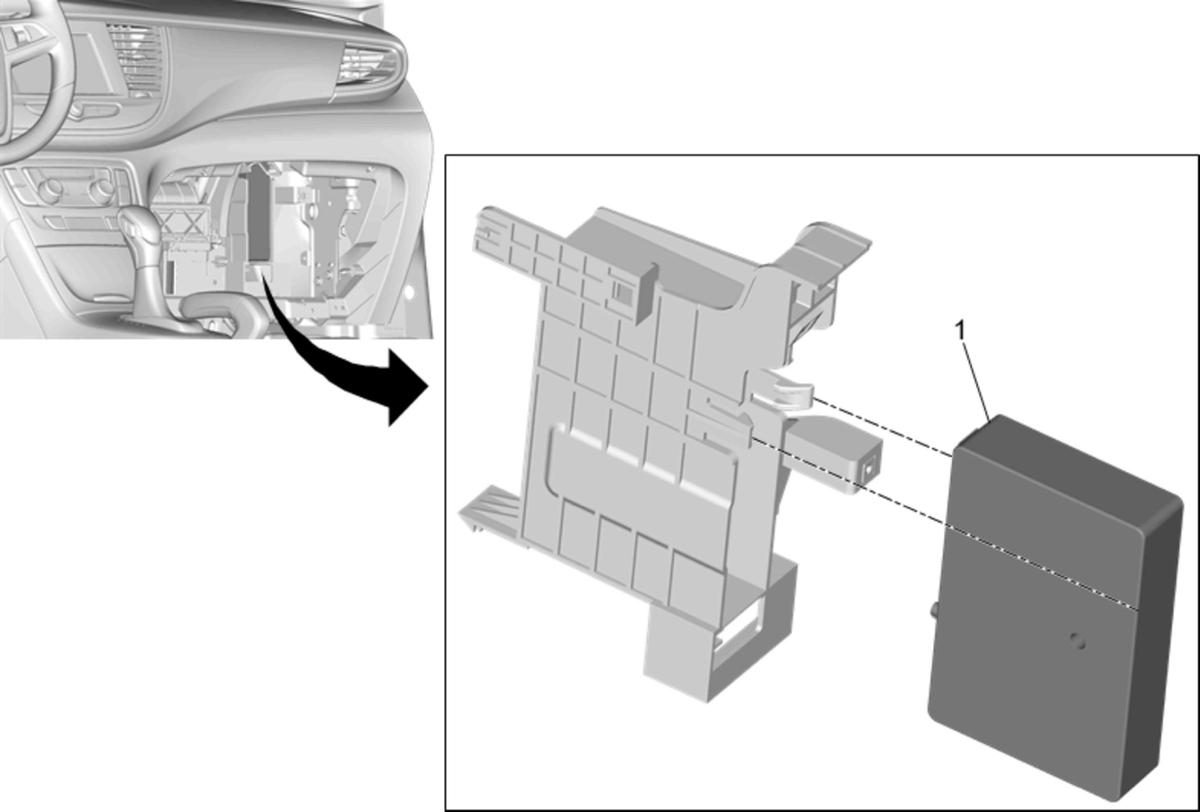 1