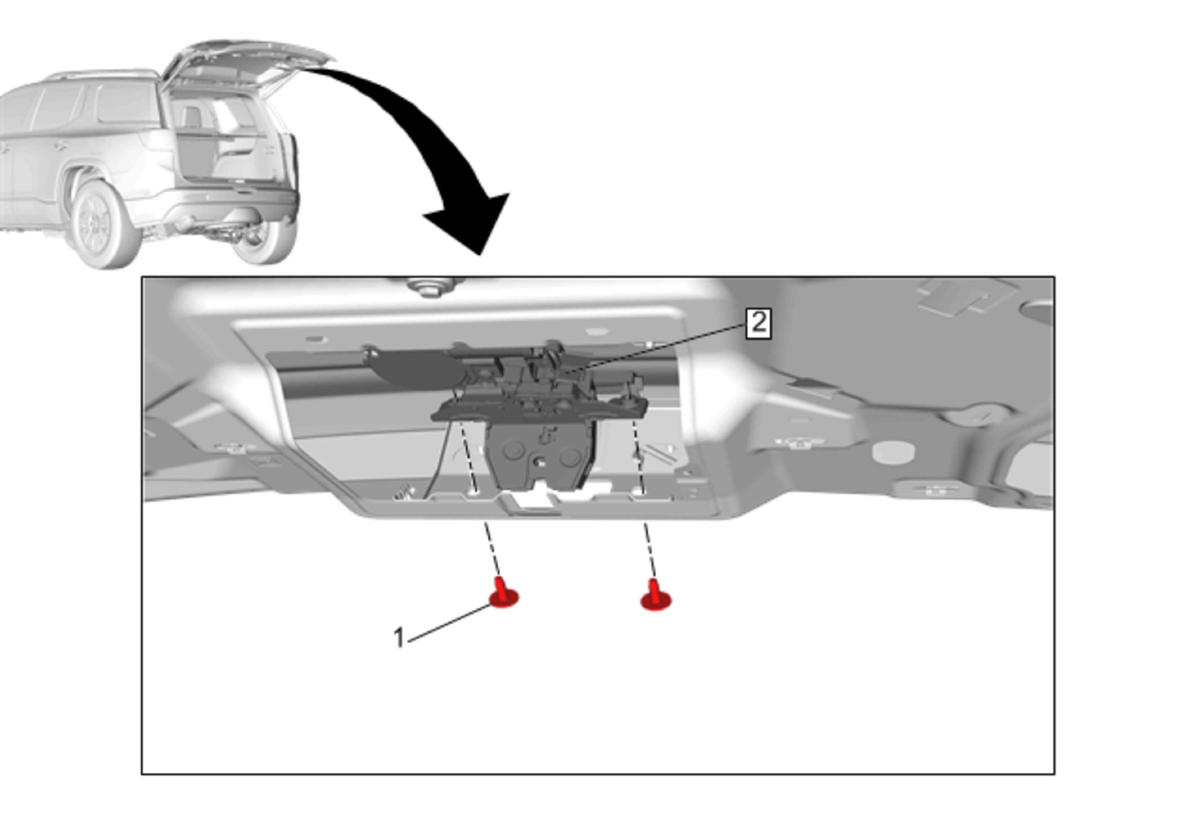 2

1