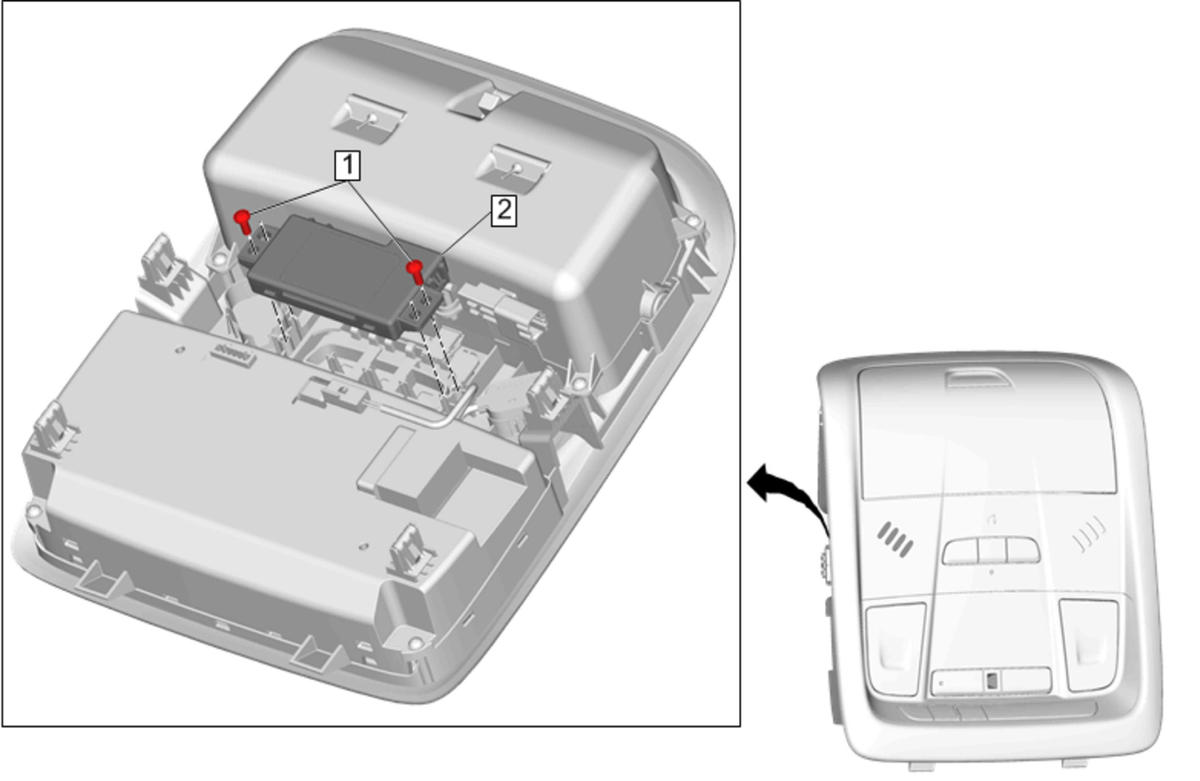 1
2