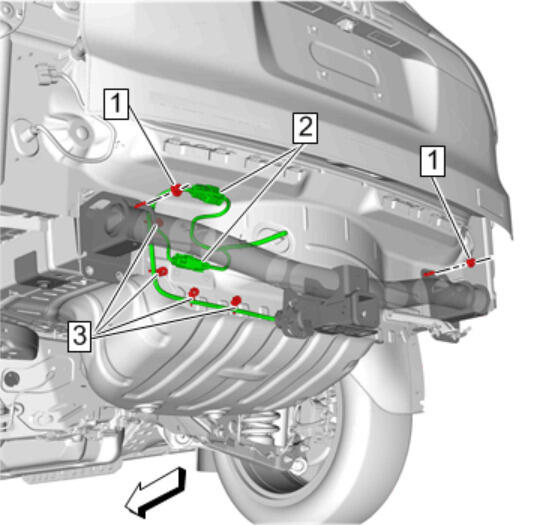 1
2
1
3