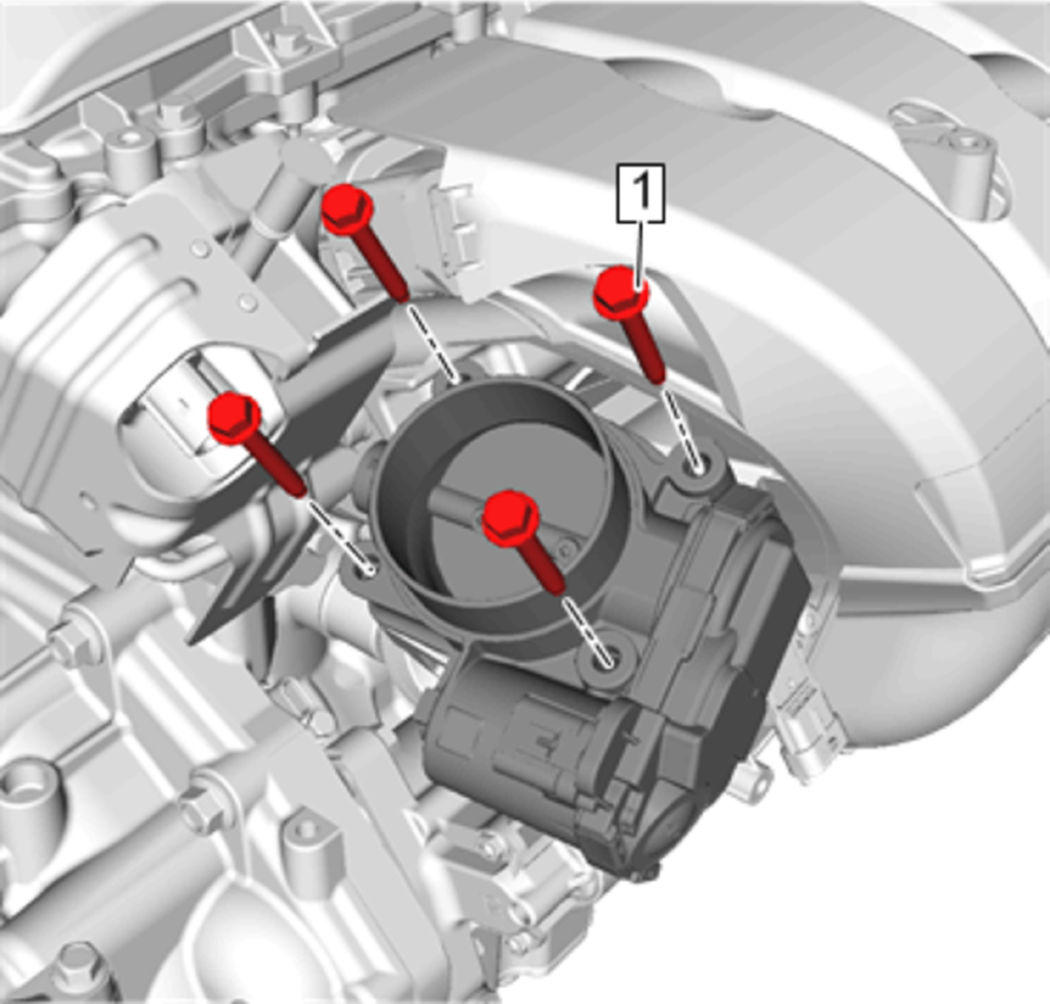 1