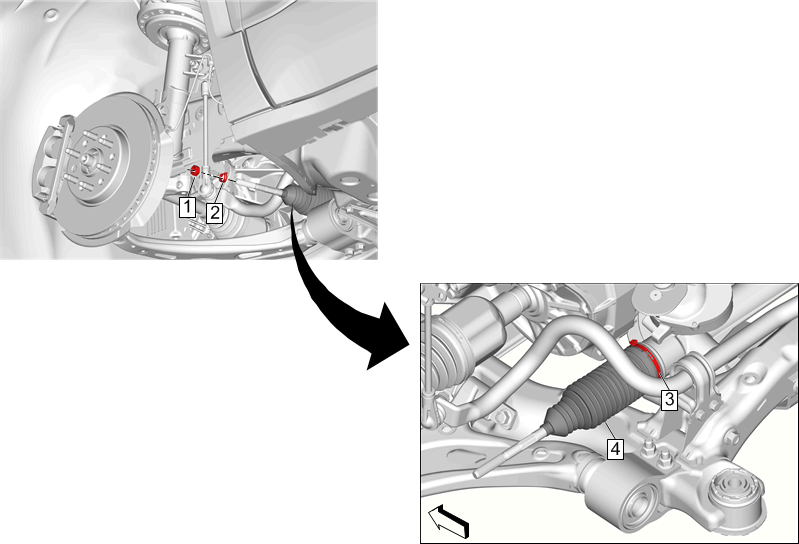 1
2
3
4