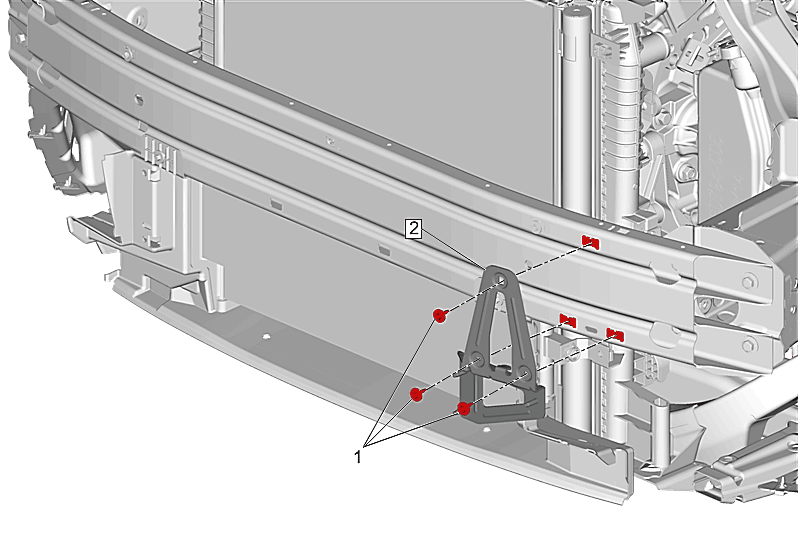 2

1