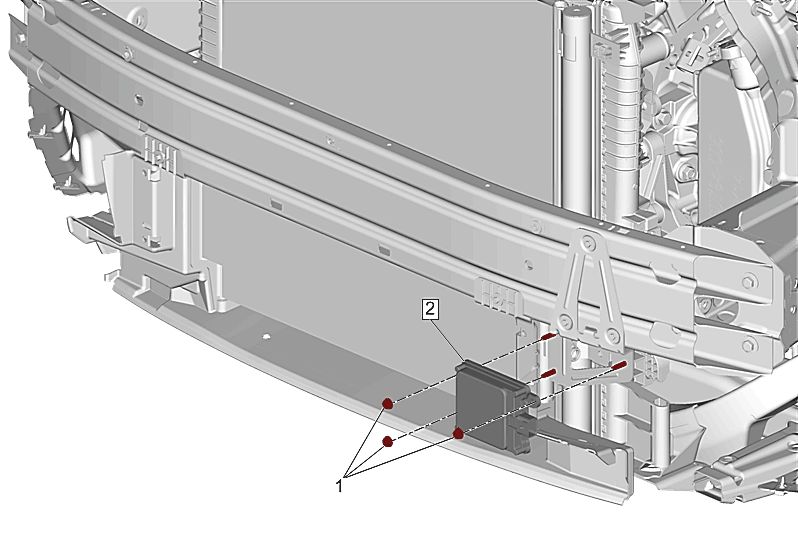 2

1