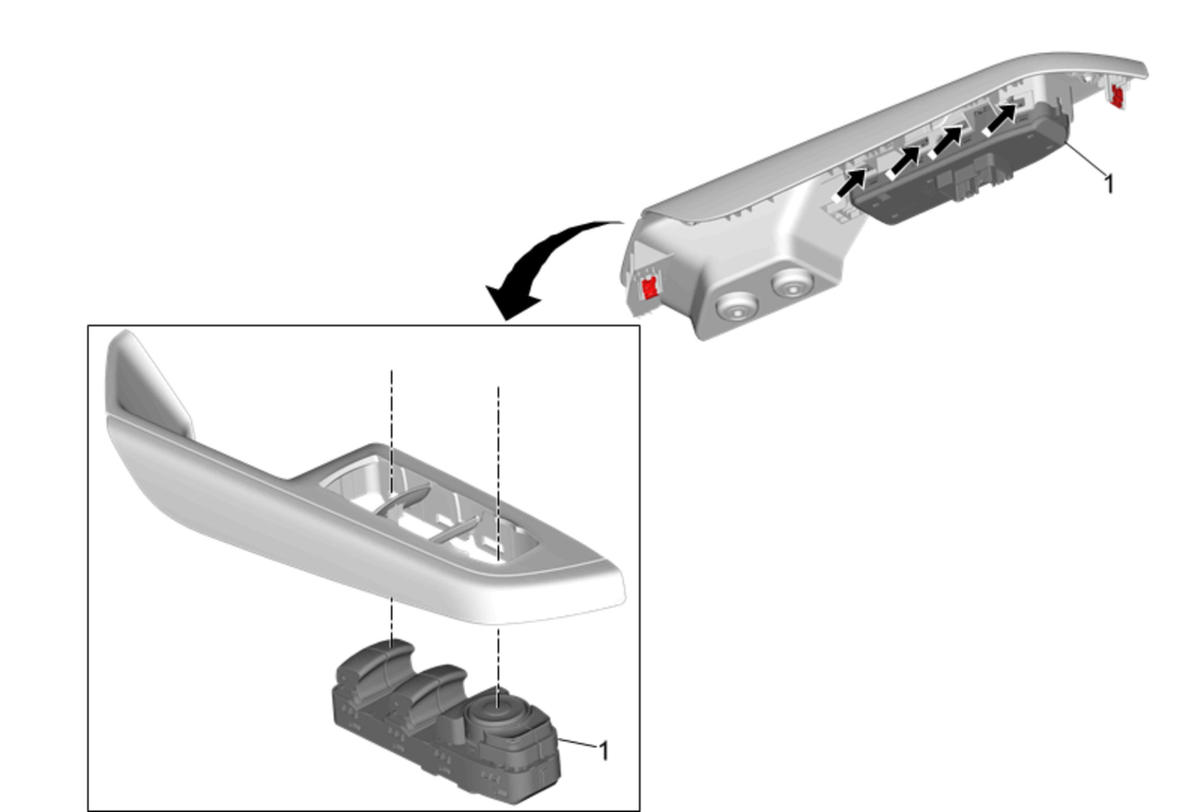 1

1