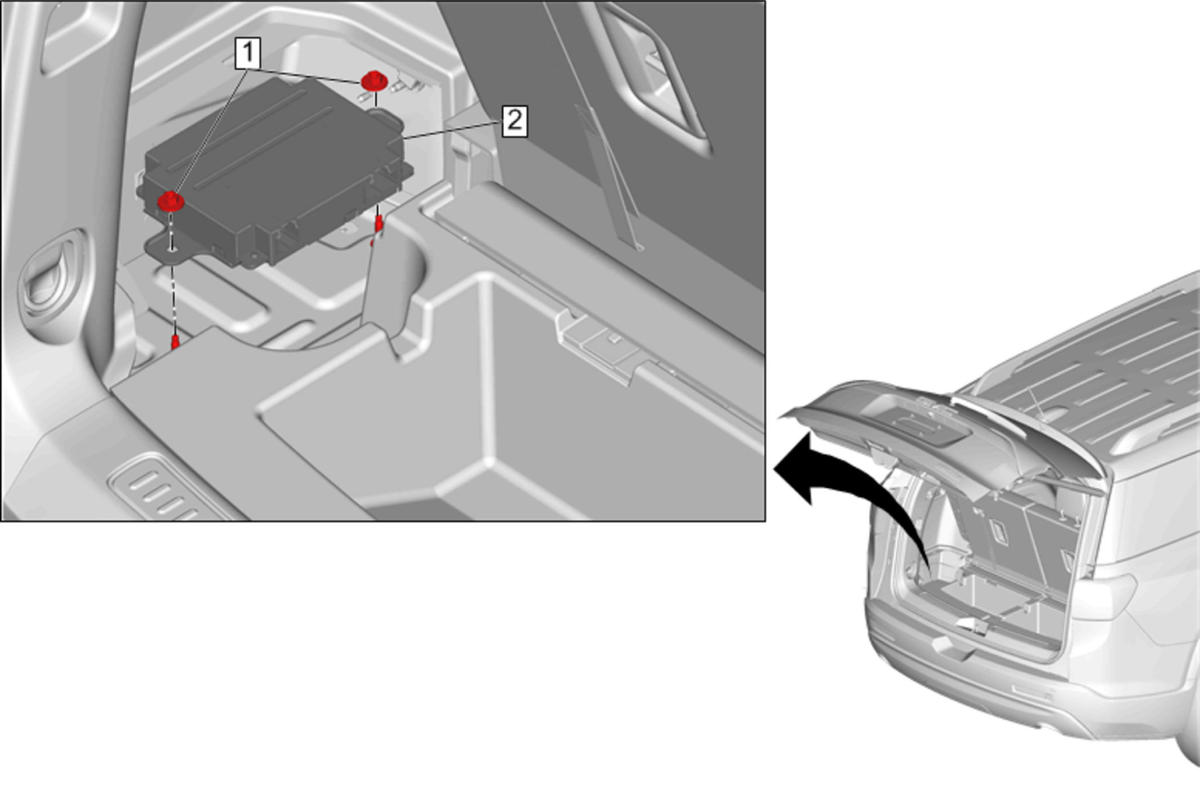 1
2