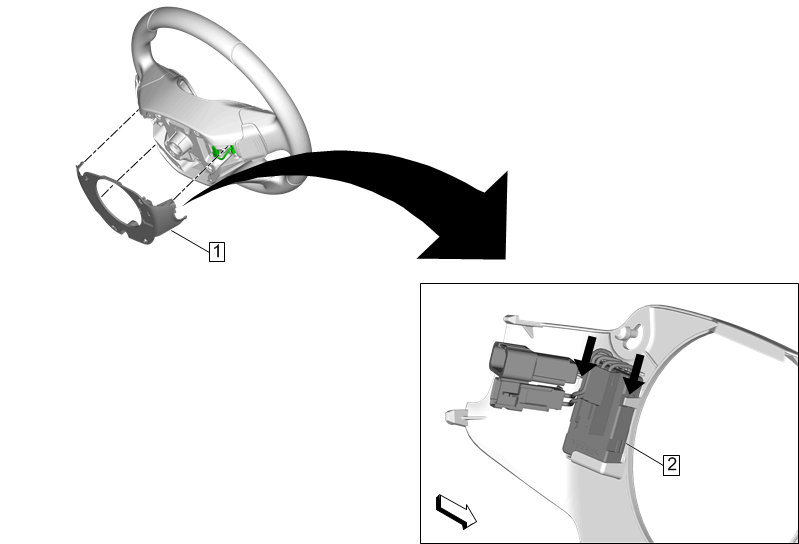 1

2