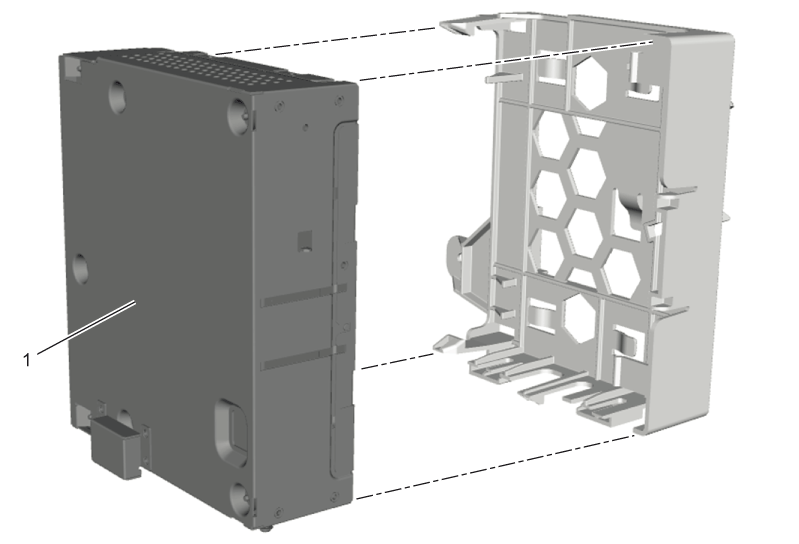 1