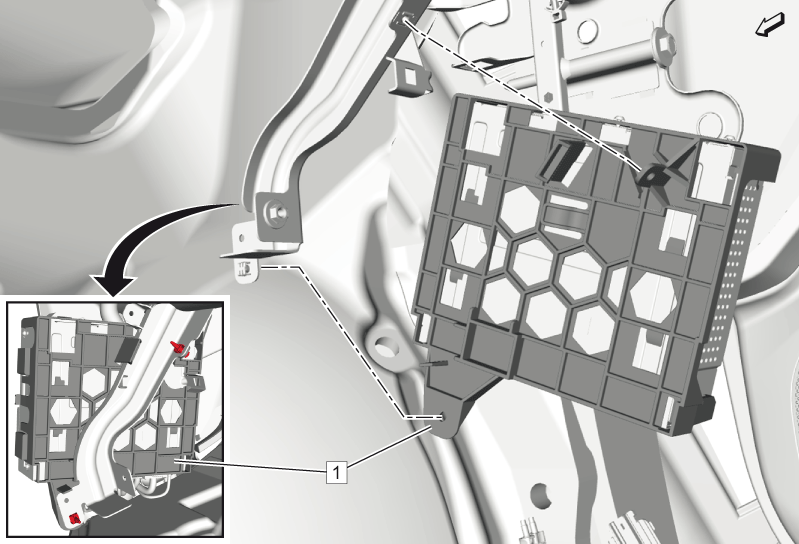 1