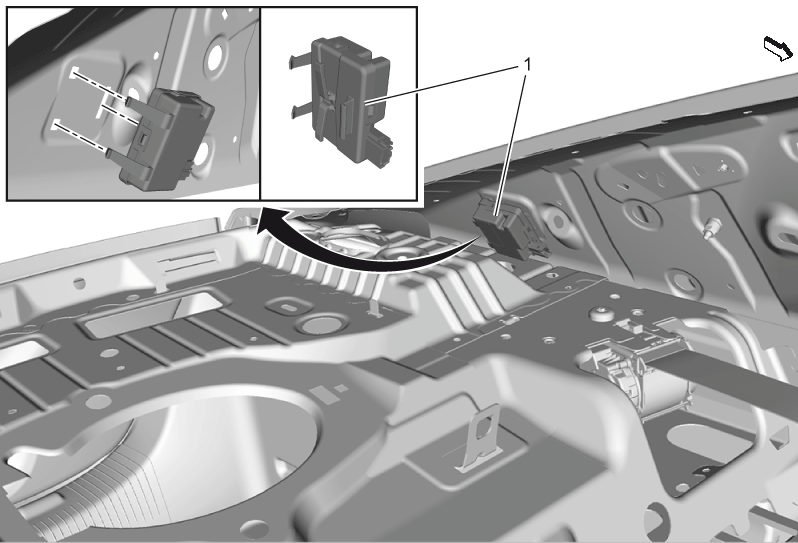 1