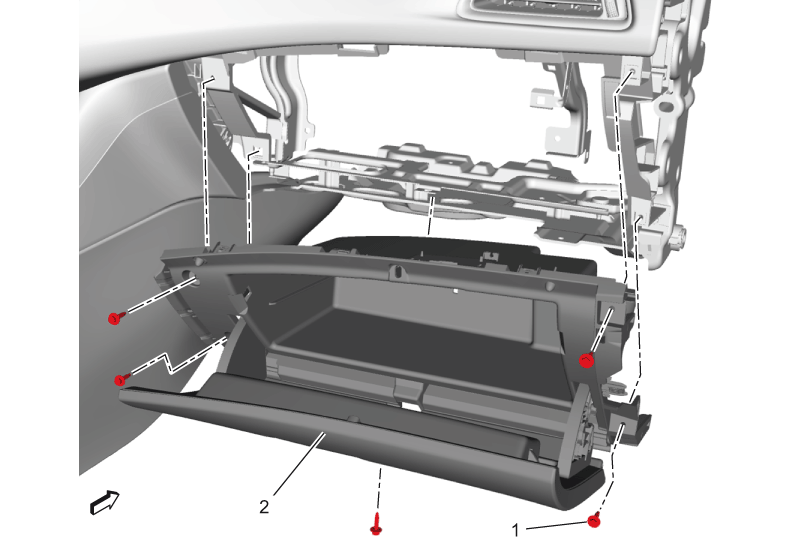 2

1