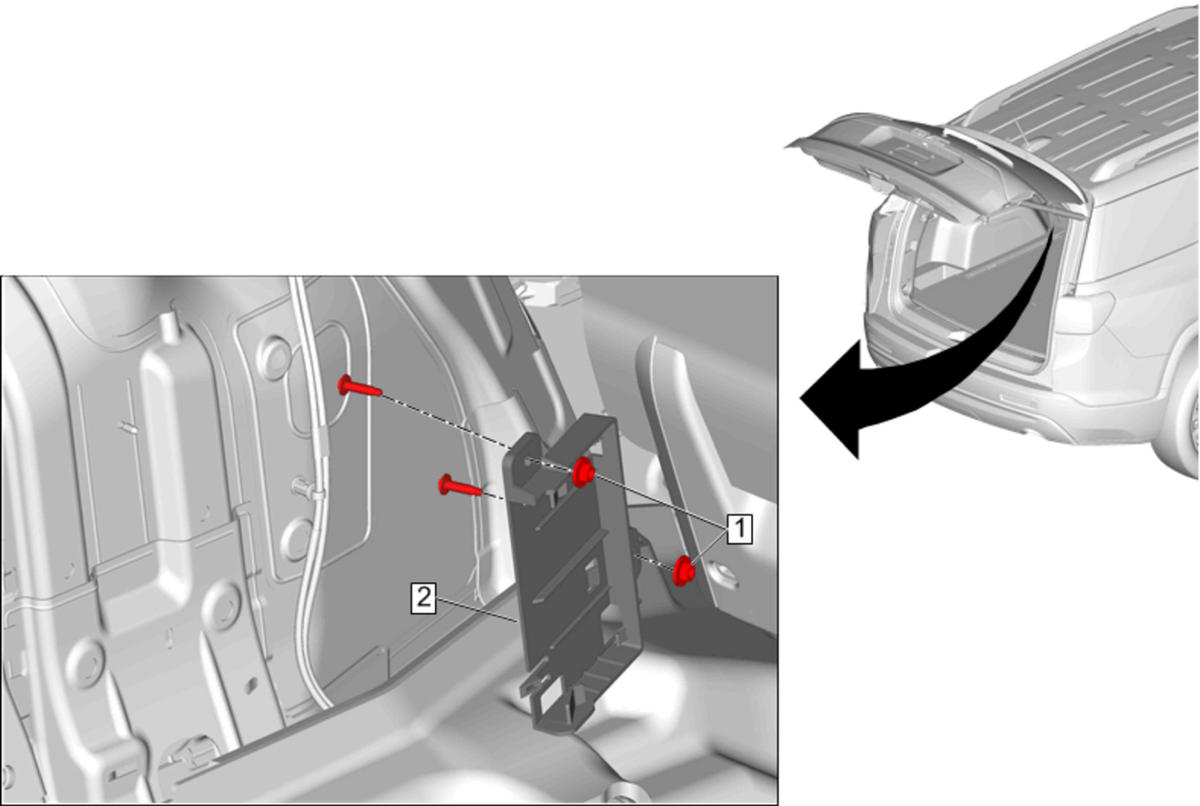 1
2