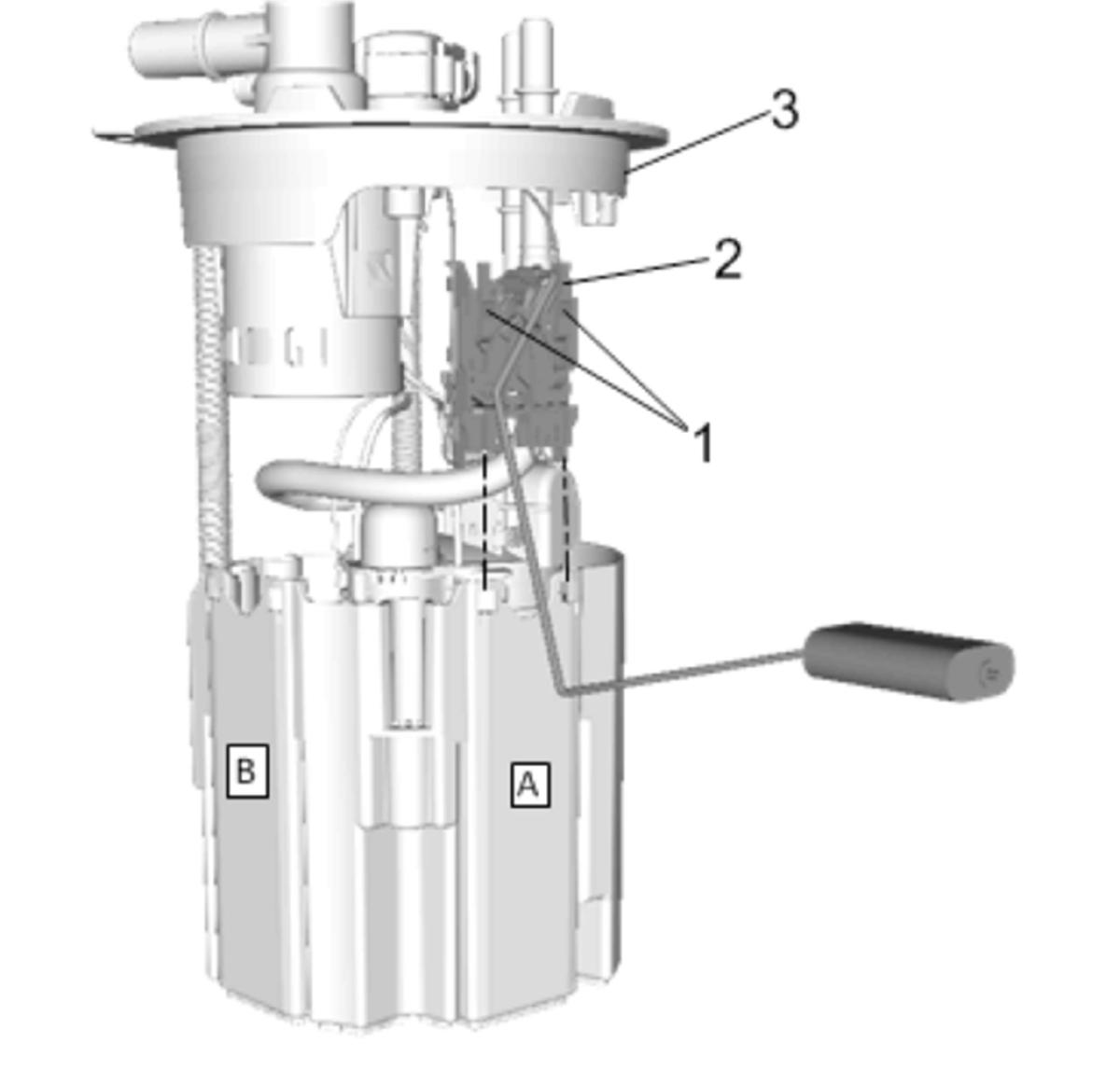 3
2
1
B
A