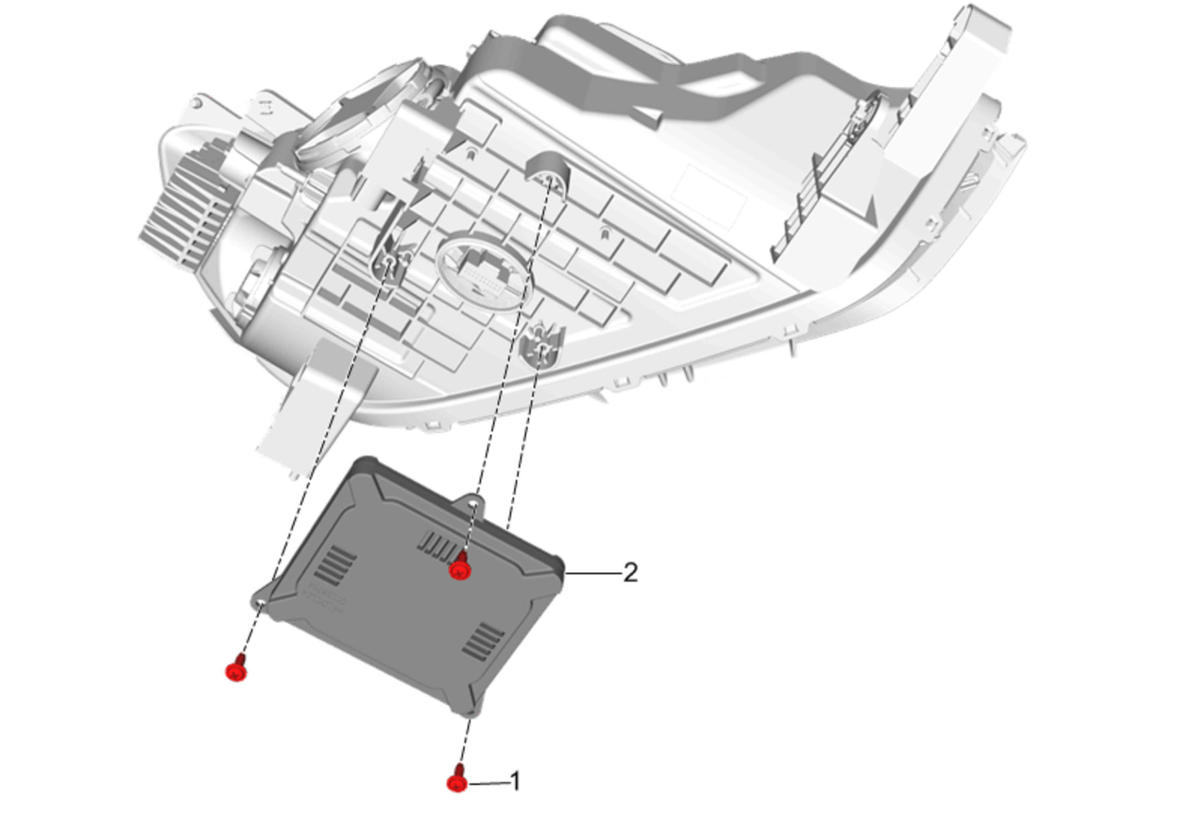 2

1